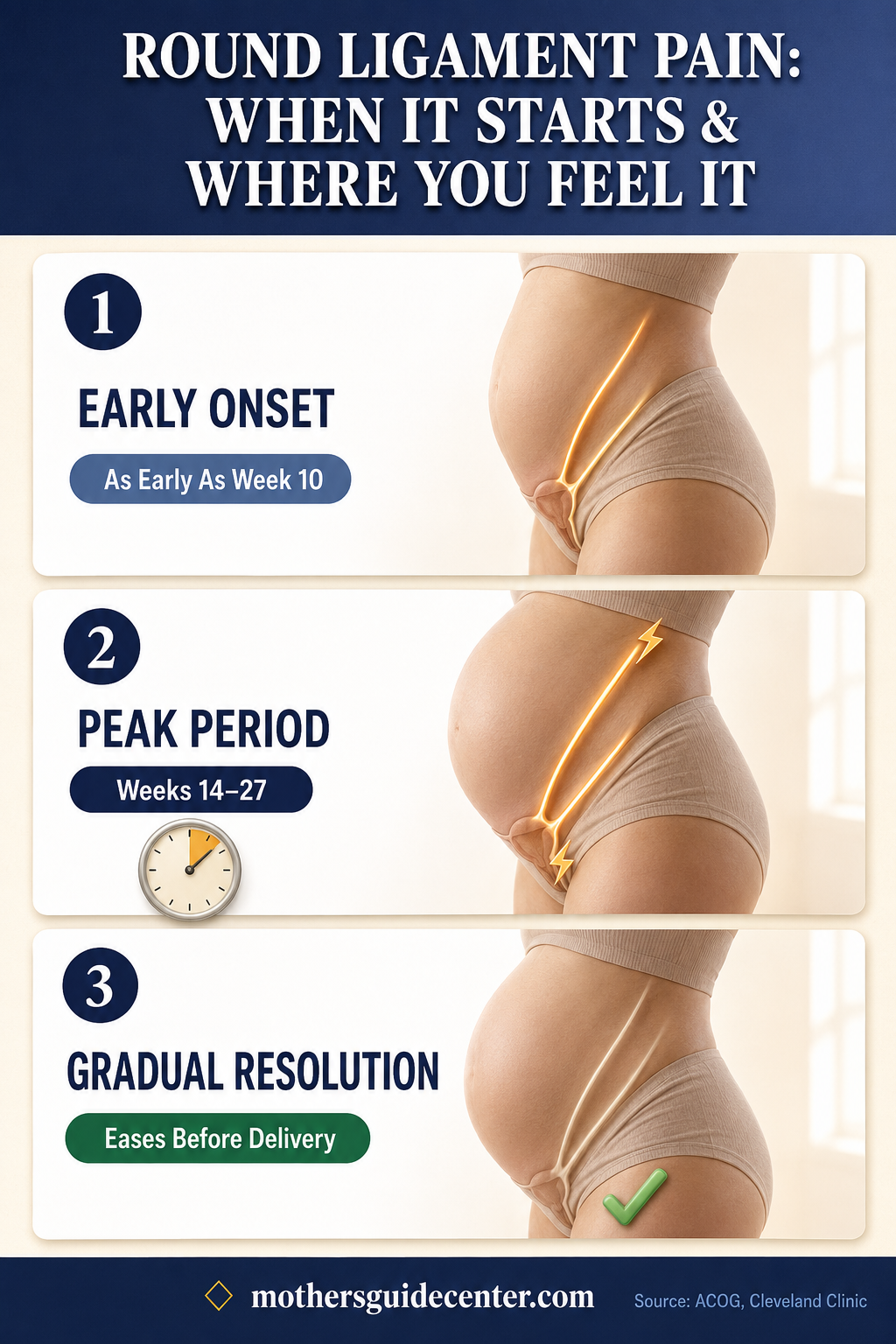 ROUND LIGAMENT PAIN: WHEN IT STARTS & WHERE YOU FEEL IT

1

EARLY ONSET

As Early As Week 10

2

PEAK PERIOD

Weeks 14–27

3

GRADUAL RESOLUTION

Eases Before Delivery

mothersguidecenter.com

Source: ACOG, Cleveland Clinic